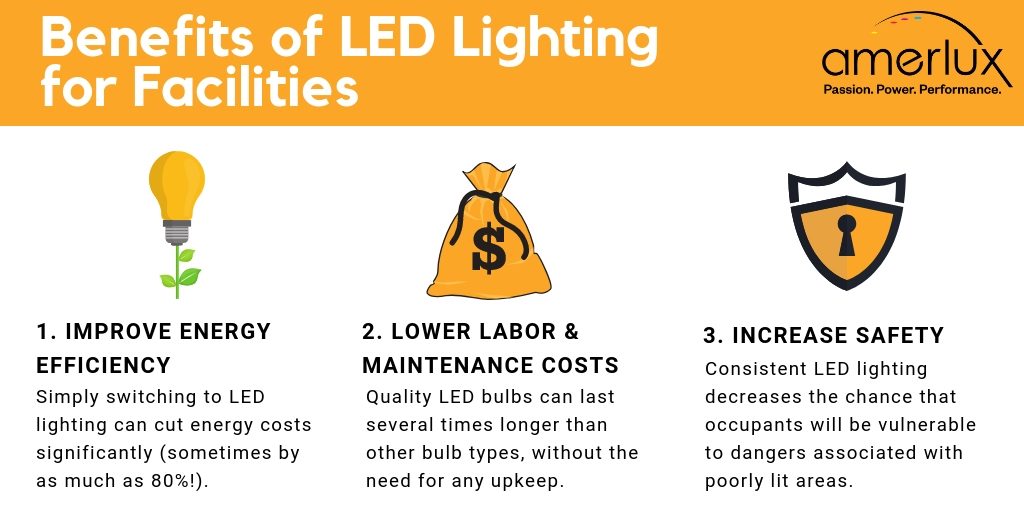 Benefits of LED Lighting for Facilities

amerlux
Passion. Power. Performance.

$

1. IMPROVE ENERGY EFFICIENCY
Simply switching to LED lighting can cut energy costs significantly (sometimes by as much as 80%!).

2. LOWER LABOR & MAINTENANCE COSTS
Quality LED bulbs can last several times longer than other bulb types, without the need for any upkeep.

3. INCREASE SAFETY
Consistent LED lighting decreases the chance that occupants will be vulnerable to dangers associated with poorly lit areas.